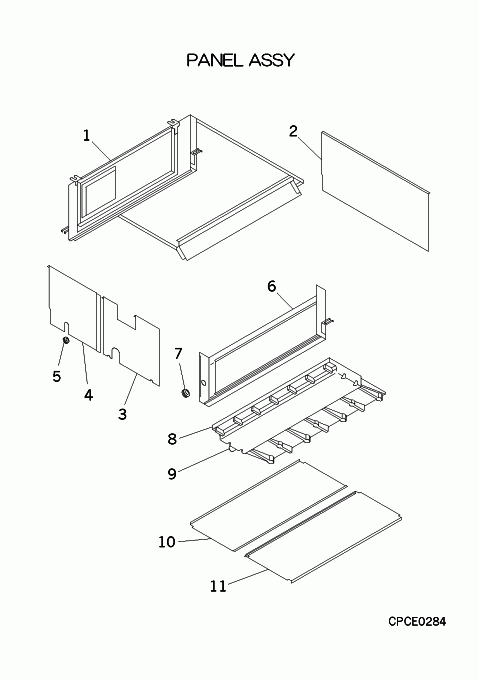 PANEL ASSY

1
2
6
5
4
3
7
8
9
10
11

CPCE0284