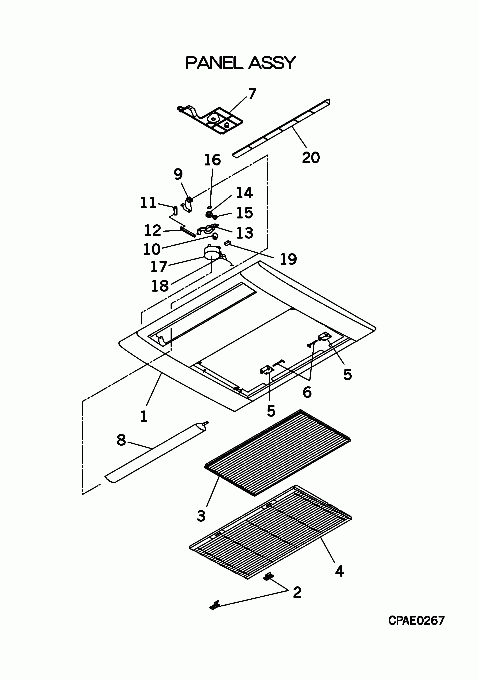 PANEL ASSY

7

20

16

9

14

11

15

12

13

10

19

17

18

5

6

5

1

8

3

4

2

CPAE0267