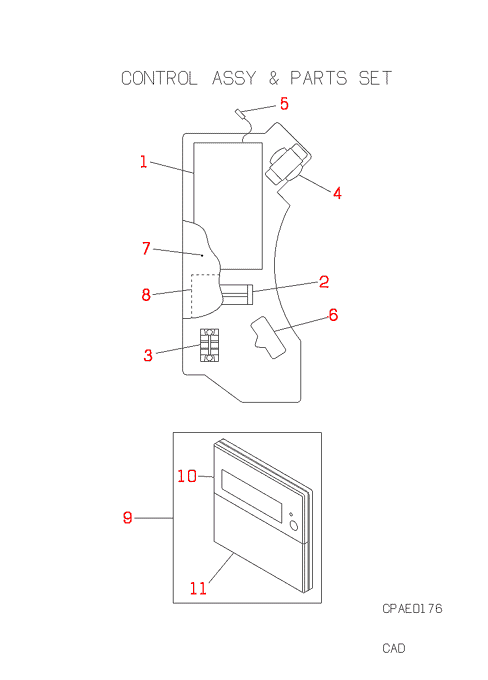 CONTROL ASSY & PARTS SET

5

1

4

7

2

8

6

3

10

9

11

CPAE0176

CAD