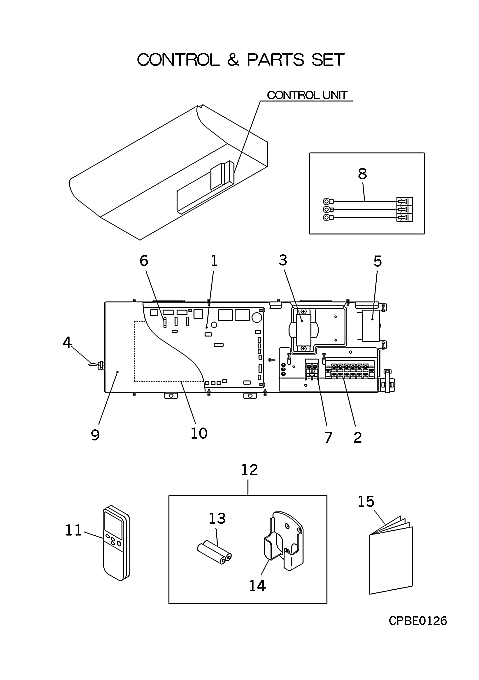 CONTROL & PARTS SET

CONTROL UNIT

8

6
1
3
5

4

9
10
7
2

12

11
13
14
15

CPBE0126