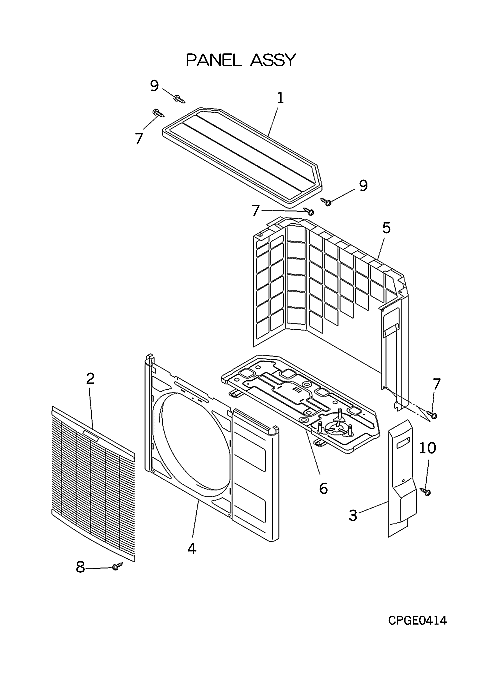 PANEL ASSY

9
1
7
9
7
5
2
7
10
6
3
4
8

CPGE0414