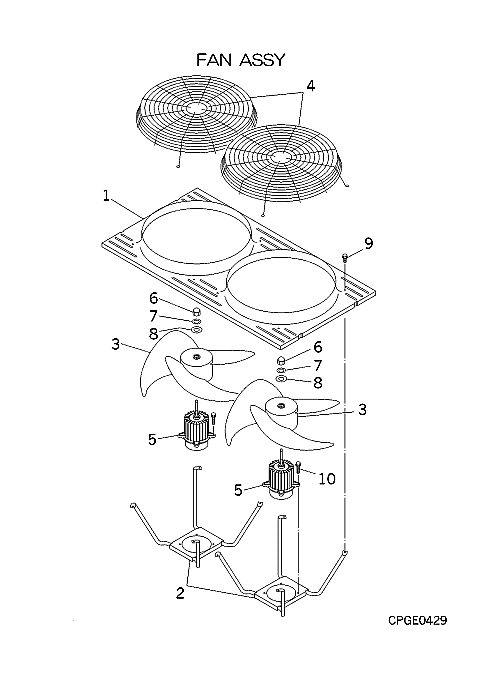 FAN ASSY

4

1

9

6

7

8

3

6

7

8

3

5

10

5

2

CPGE0429