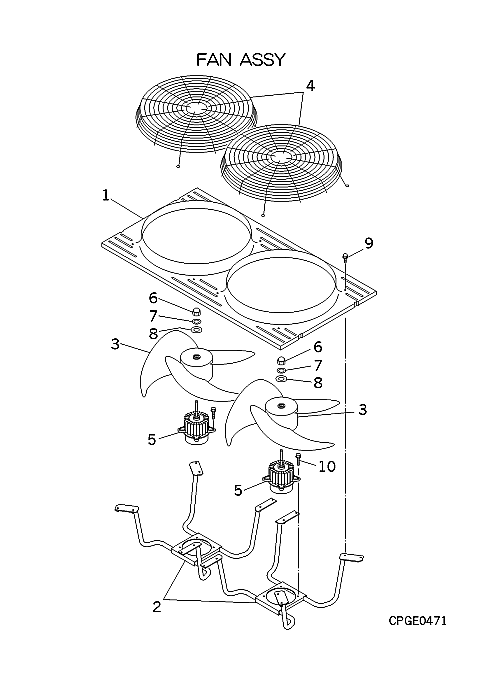 FAN ASSY

4

1

9

6

7

8

3

6

7

8

3

5

10

5

2

CPGE0471