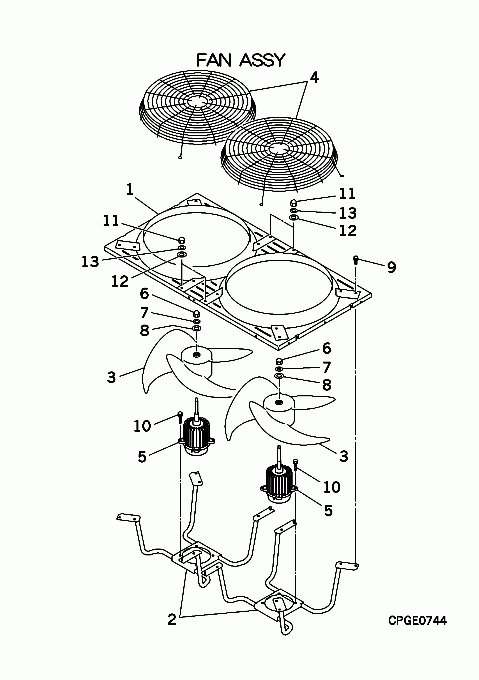 FAN ASSY

4

1

11

13

12

11

13

12

9

6

7

8

6

7

8

3

3

10

5

10

5

2

CPGE0744