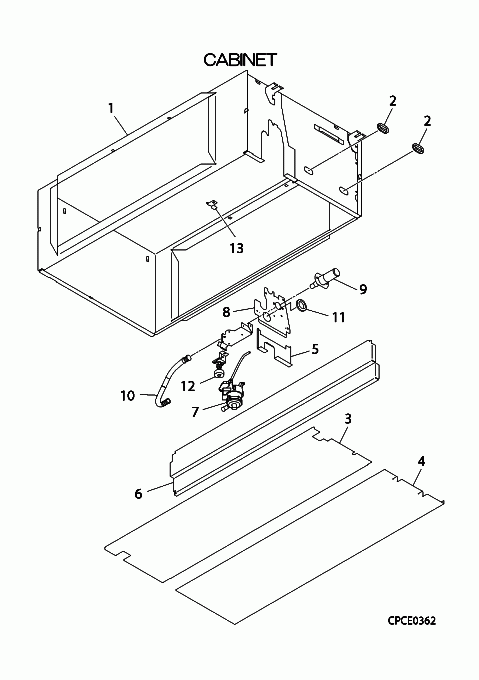 CABINET

1

2

2

13

9

8

11

5

12

10

7

3

4

6

CPCE0362