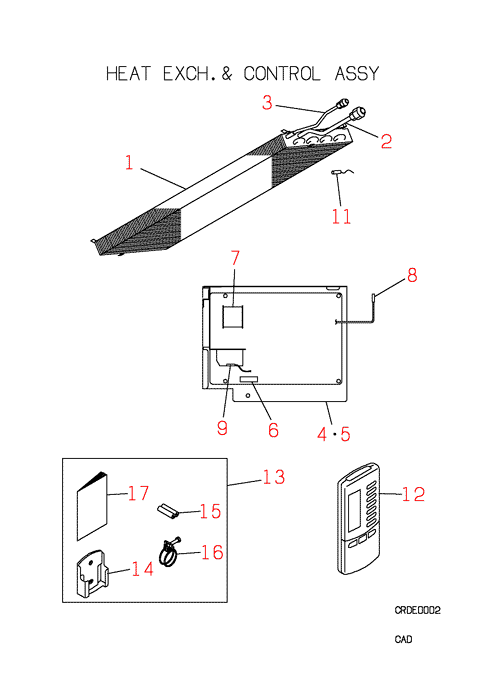 HEAT EXCH. & CONTROL ASSY

3
2
1
11
7
8
9
6
4・5
13
17
15
16
14
12

CRDE0002

CAD