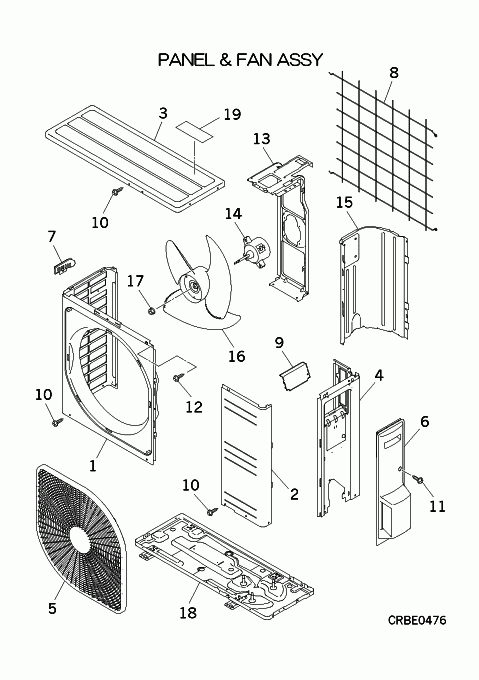 PANEL & FAN ASSY

8
3
19
13
10
14
15
7
17
16
9
4
10
12
6
1
10
2
11
5
18

CRBE0476