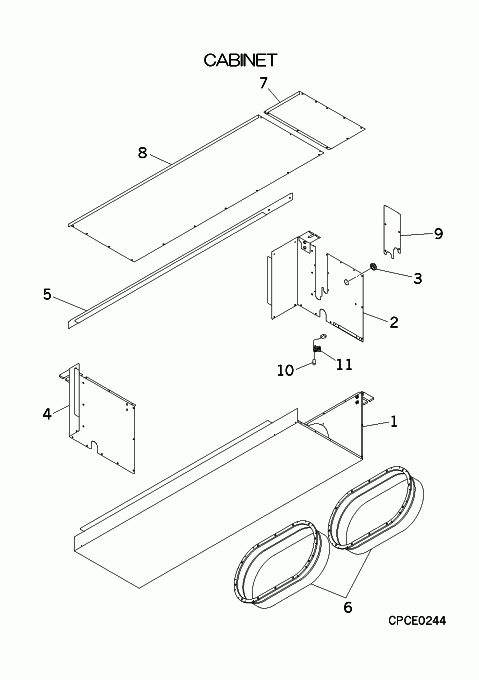 CABINET

7

8

9

3

5

2

10

11

4

1

6

CPCE0244