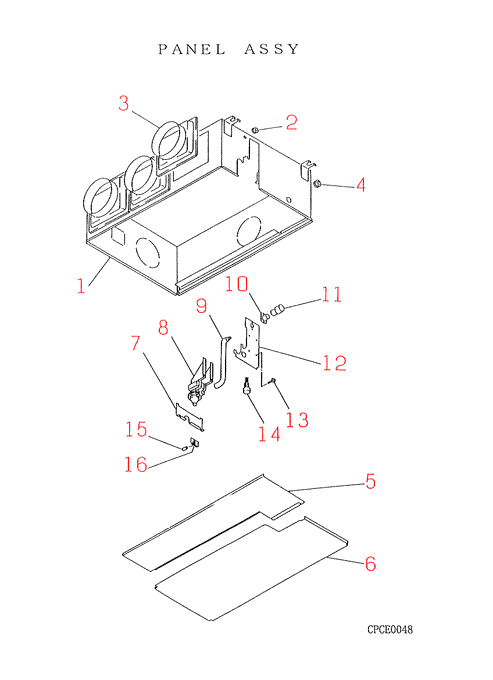 PANEL ASSY

3
2
4
1
10
11
9
8
7
12
13
14
15
16
5
6

CPCE0048