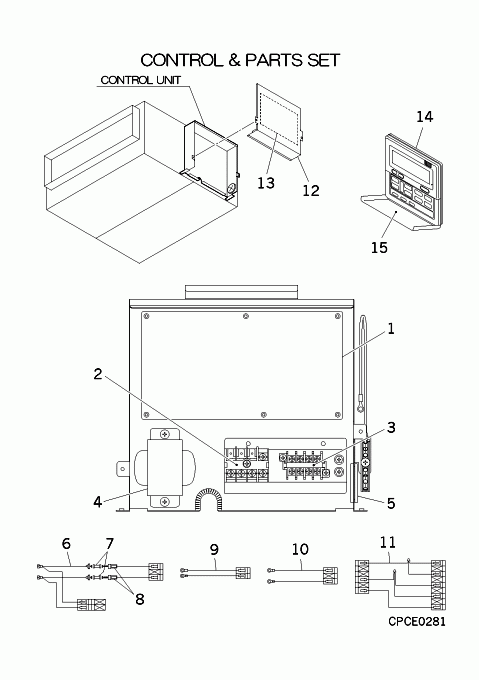 CONTROL & PARTS SET

CONTROL UNIT

13

12

14

15

1

2

3

4

5

6

7

8

9

10

11

CPCE0281