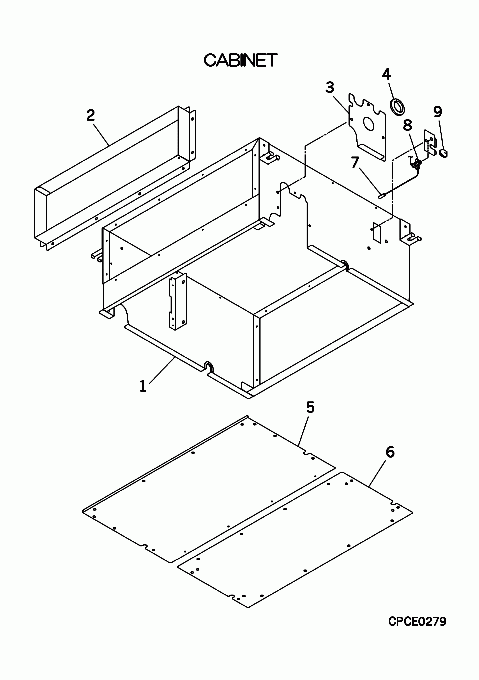 CABINET

2

3

4

9

8

7

1

5

6

CPCE0279