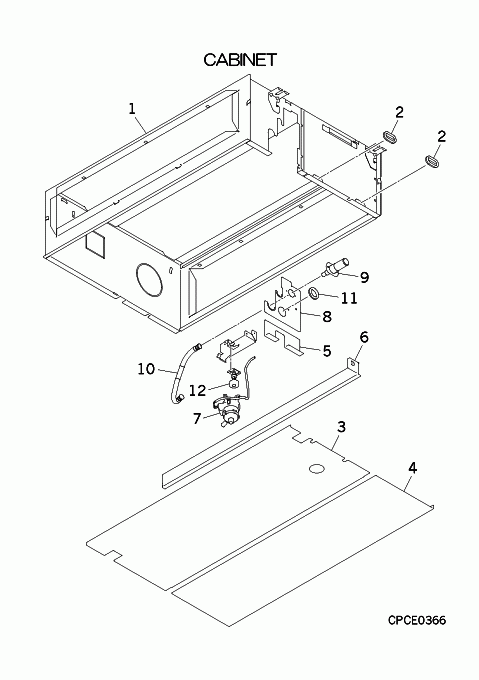 CABINET

1
2
2
9
11
8
5
6
10
12
7
3
4

CPCE0366