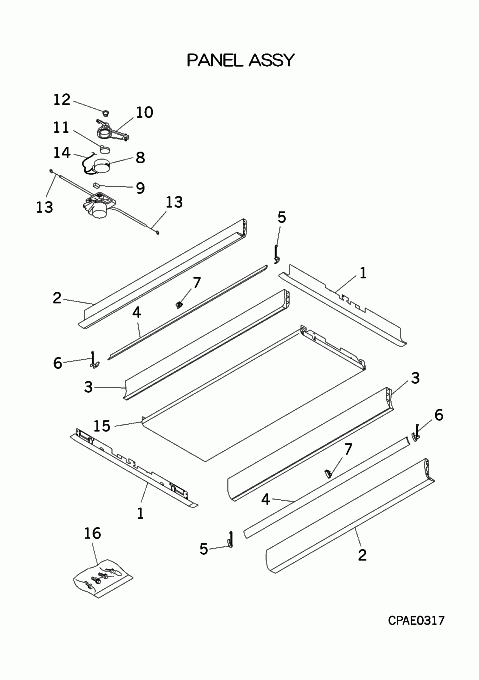 PANEL ASSY

12
10
11
14
8
9
13
13
5
1
2
7
4
6
3
3
15
6
7
4
1
16
5
2

CPAE0317