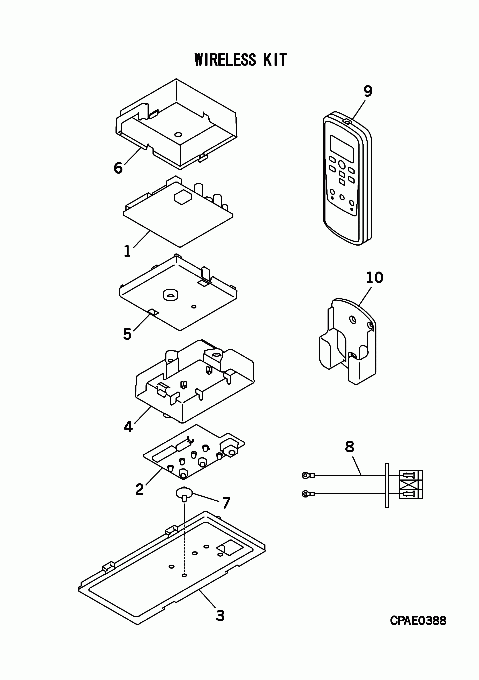 WIRELESS KIT

9

6

1

10

5

4

8

2

7

3

CPAE0388