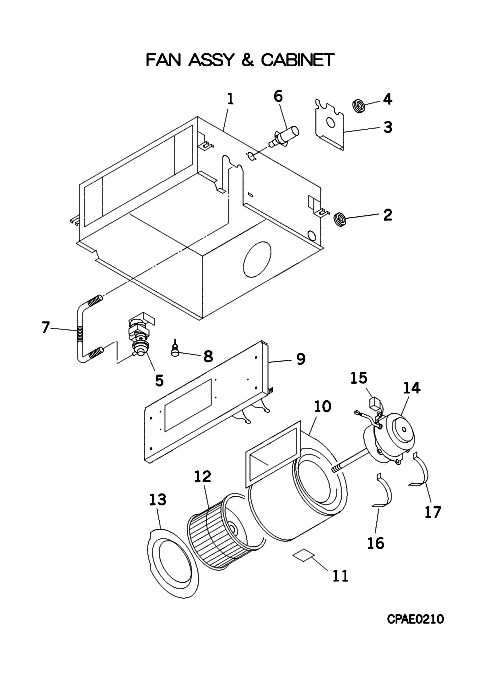 FAN ASSY & CABINET

1
6
4
3
2
7
5
8
9
15
14
10
12
13
17
16
11

CPAE0210