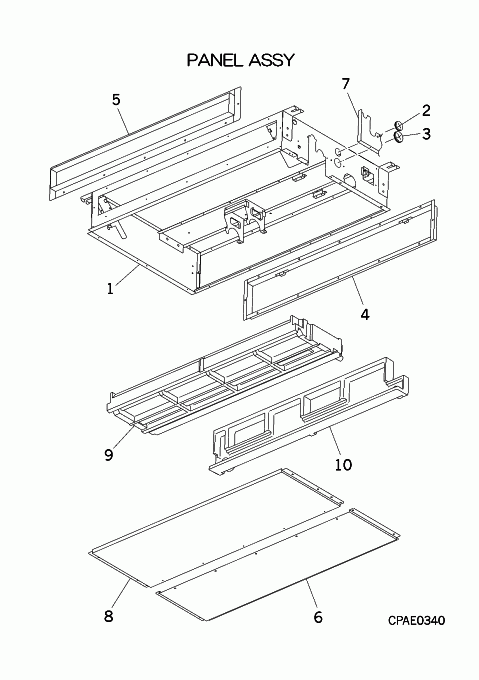 PANEL ASSY

7

5

2

3

1

4

9

10

8

6

CPAE0340