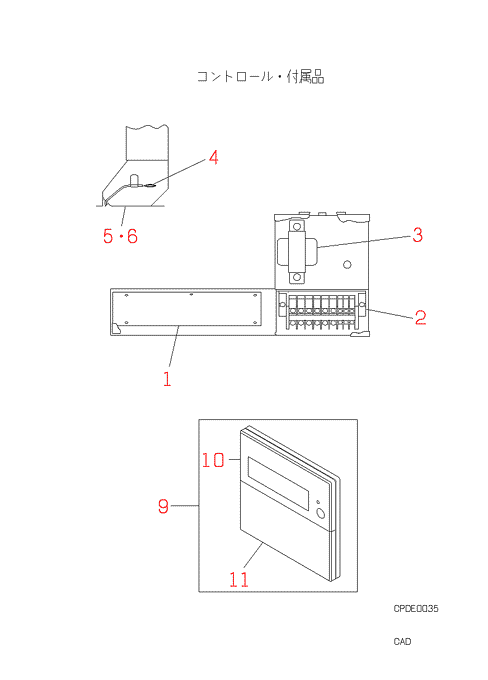 コントロール・付属品

4

5・6

3

2

1

10

9

11

CPDE0035

CAD