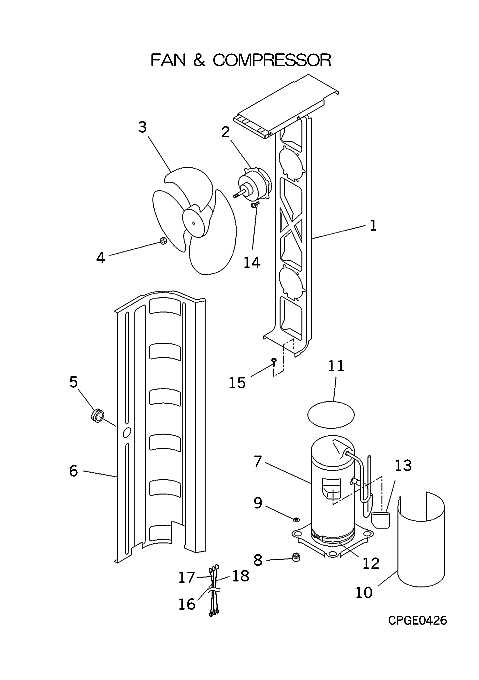 FAN & COMPRESSOR

3
2
1
4
14
15
11
5
6
7
13
9
8
12
17
18
16
10

CPGE0426