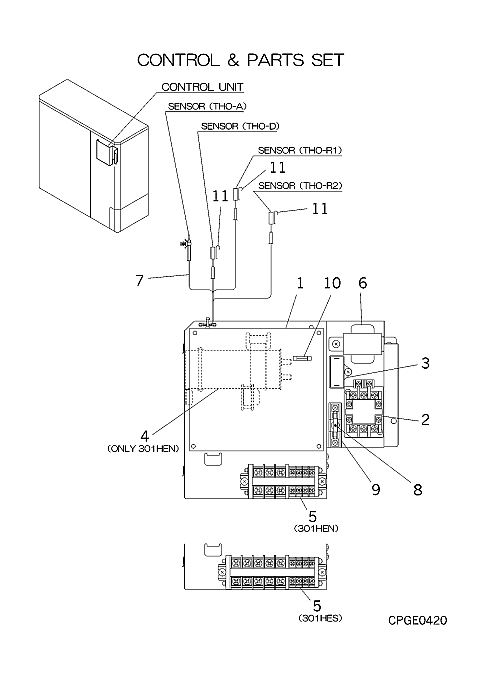 CONTROL & PARTS SET

CONTROL UNIT

SENSOR (THO-A)

SENSOR (THO-D)

SENSOR (THO-R1)

11

SENSOR (THO-R2)

11

11

7

1

10

6

3

2

4
(ONLY 301HEN)

9

8

5
(301HEN)

5
(301HES)

CPGE0420