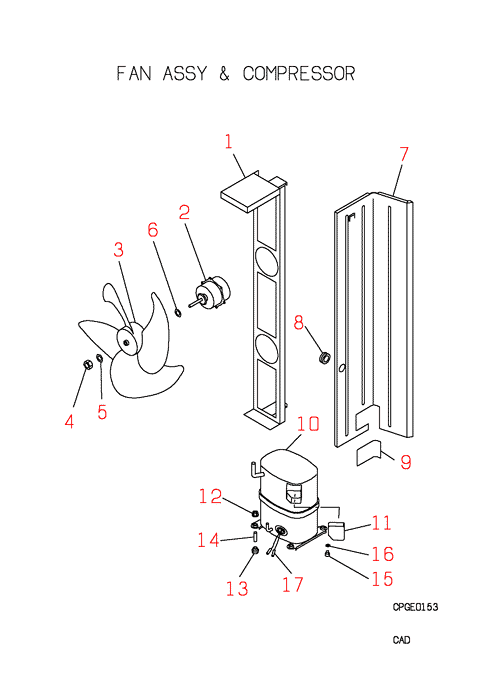 FAN ASSY & COMPRESSOR

1

7

2

6

3

8

4

5

10

9

12

11

14

16

13

17

15

CPGE0153

CAD