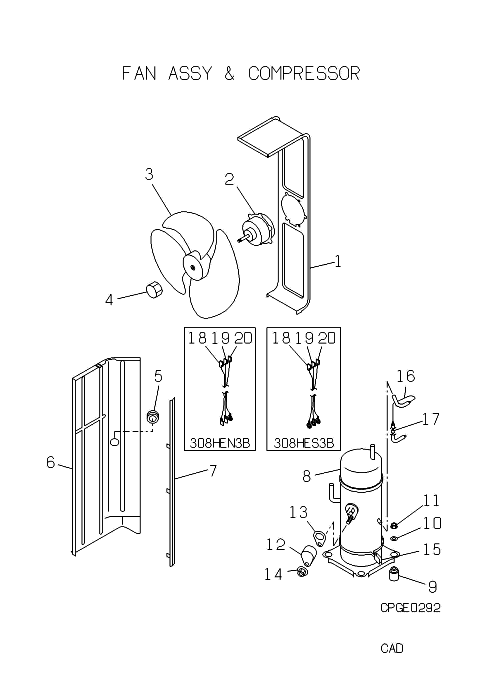 FAN ASSY & COMPRESSOR

3
2
1
4

18 19 20
308HEN3B

18 19 20
308HES3B

5
6
7
16
17
8
11
10
13
12
15
14
9

CPGE0292

CAD