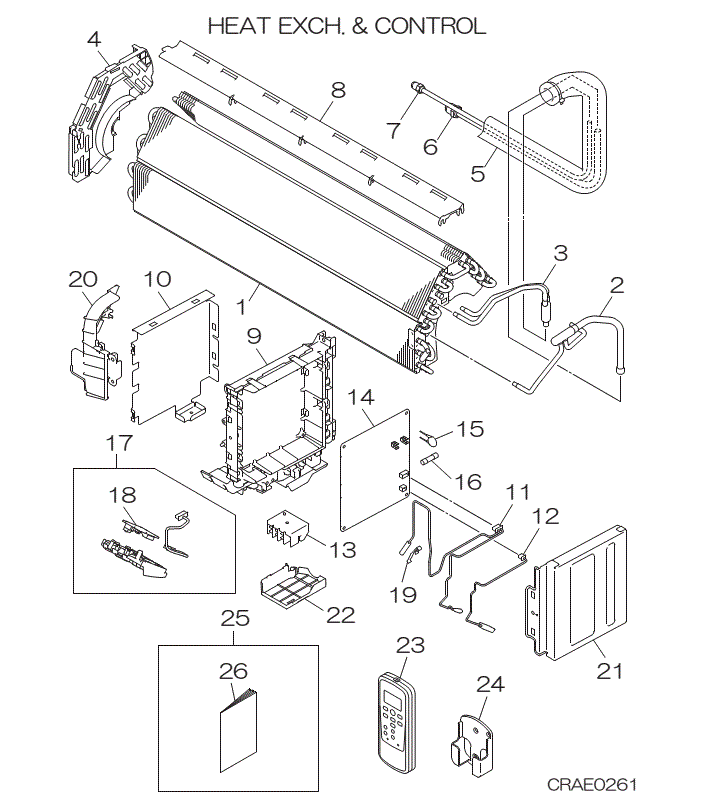 HEAT EXCH. & CONTROL

4
8
7
6
5
3
2
20
10
1
9
14
15
16
17
18
11
12
13
19
22
21
25
26
23
24

CRAE0261