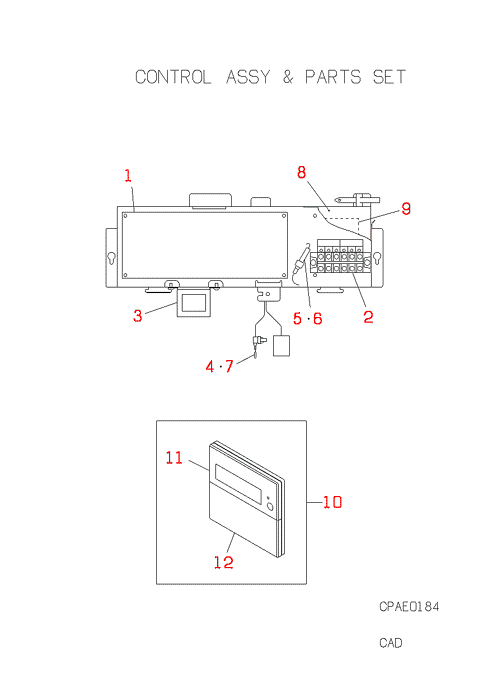 CONTROL ASSY & PARTS SET

1

8

9

3

5·6

2

4·7

11

10

12

CPAE0184

CAD